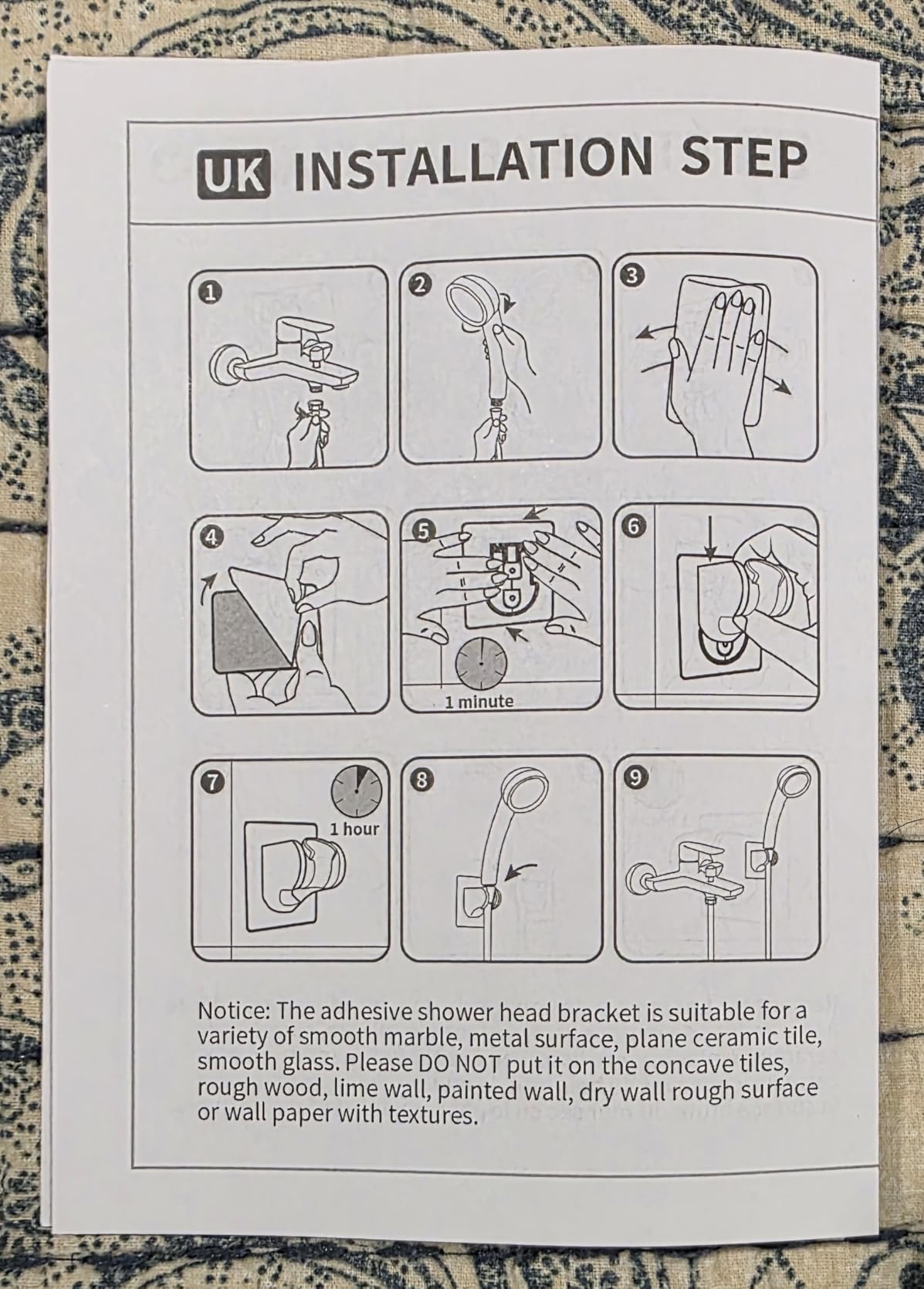 UK INSTALLATION STEP

1

2

3

4

5

1 minute

6

7

1 hour

8

9

Notice: The adhesive shower head bracket is suitable for a variety of smooth marble, metal surface, plane ceramic tile, smooth glass. Please DO NOT put it on the concave tiles, rough wood, lime wall, painted wall, dry wall rough surface or wall paper with textures.